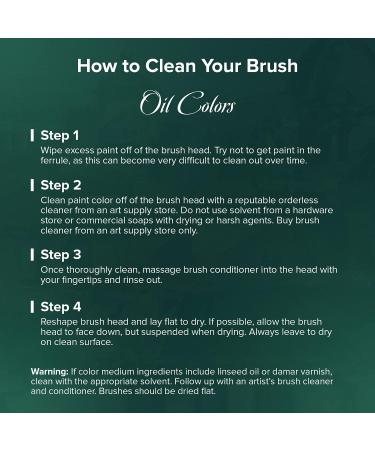 How to Clean Your Brush

Oil Colors

Step 1
Wipe excess paint off of the brush head. Try not to get paint in the ferrule, as this can become very difficult to clean out over time.

Step 2
Clean paint color off of the brush head with a reputable orderless cleaner from an art supply store. Do not use solvent from a hardware store or commercial soaps with drying or harsh agents. Buy brush cleaner from an art supply store only.

Step 3
Once thoroughly clean, massage brush conditioner into the head with your fingertips and rinse out.

Step 4
Reshape brush head and lay flat to dry. If possible, allow the brush head to face down, but suspended when drying. Always leave to dry on clean surface.

Warning: If color medium ingredients include linseed oil or damar varnish, clean with the appropriate solvent. Follow up with an artist's brush cleaner and conditioner. Brushes should be dried flat.