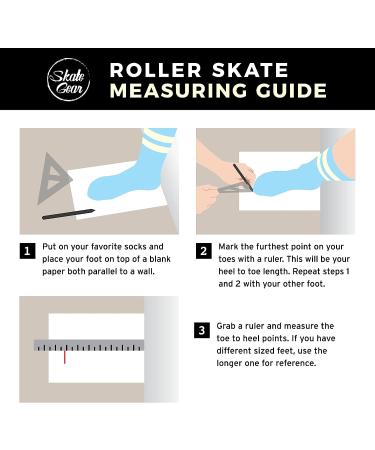 Skate Gear

ROLLER SKATE MEASURING GUIDE

1 Put on your favorite socks and place your foot on top of a blank paper both parallel to a wall.

2 Mark the furthest point on your toes with a ruler. This will be your heel to toe length. Repeat steps 1 and 2 with your other foot.

3 Grab a ruler and measure the toe to heel points. If you have different sized feet, use the longer one for reference.