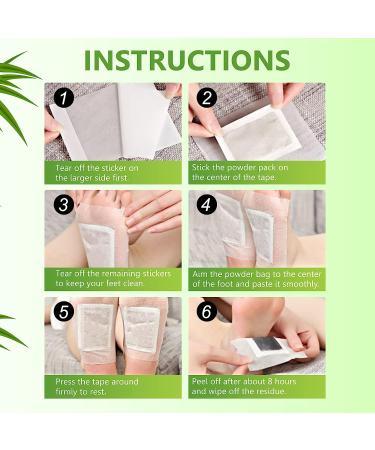 INSTRUCTIONS

1
Tear off the sticker on the larger side first

2
Stick the powder pack on the center of the tape.

3
Tear off the remaining stickers to keep your feet clean.

4
Aim the powder bag to the center of the foot and paste it smoothly.

5
Press the tape around firmly to rest.

6
Peel off after about 8 hours and wipe off the residue.