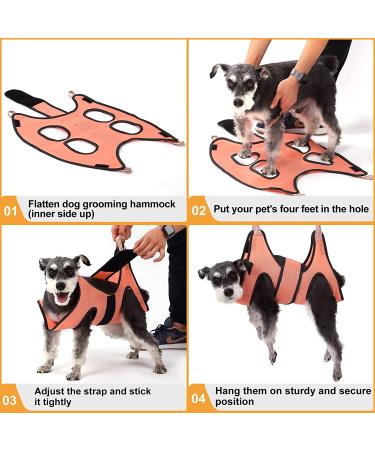 01 Flatten dog grooming hammock (inner side up)

02 Put your pet's four feet in the hole

03 Adjust the strap and stick it tightly

04 Hang them on sturdy and secure position