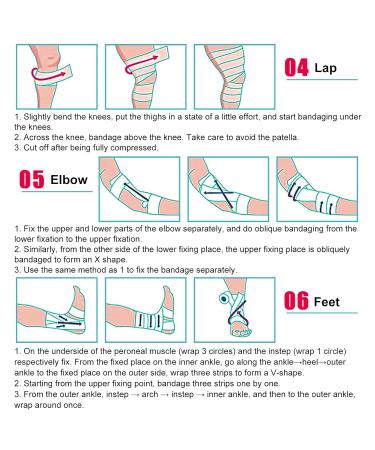 04 Lap

1. Slightly bend the knees, put the thighs in a state of a little effort, and start bandaging under the knees.
2. Across the knee, bandage above the knee. Take care to avoid the patella.
3. Cut off after being fully compressed.

05 Elbow

1. Fix the upper and lower parts of the elbow separately, and do oblique bandaging from the lower fixation to the upper fixation.
2. Similarly, from the other side of the lower fixing place, the upper fixing place is obliquely bandaged to form an X shape.
3. Use the same method as 1 to fix the bandage separately.

06 Feet

1. On the underside of the peroneal muscle (wrap 3 circles) and the instep (wrap 1 circle) respectively fix. From the fixed place on the inner ankle, go along the ankle→heel→outer ankle to the fixed place on the outer side, wrap three strips to form a V-shape.
2. Starting from the upper fixing point, bandage three strips one by one.
3. From the outer ankle, instep → arch → instep → inner ankle, and then to the outer ankle, wrap around once.