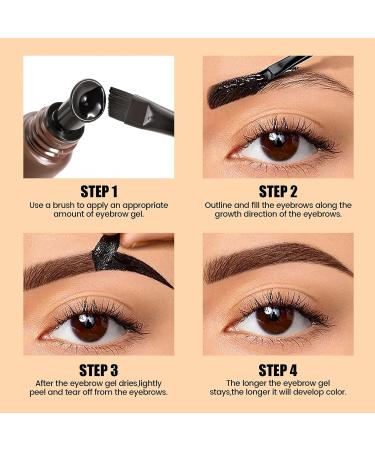 STEP 1
Use a brush to apply an appropriate amount of eyebrow gel.

STEP 2
Outline and fill the eyebrows along the growth direction of the eyebrows.

STEP 3
After the eyebrow gel dries,lightly peel and tear off from the eyebrows.

STEP 4
The longer the eyebrow gel stays,the longer it will develop color.