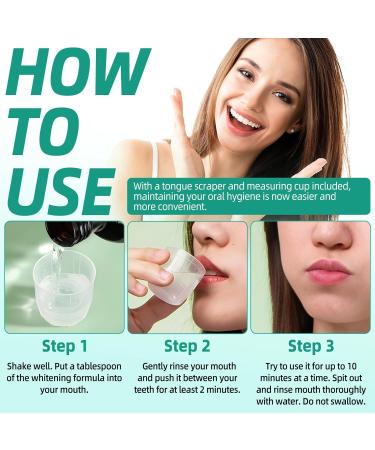 HOW TO USE

With a tongue scraper and measuring cup included, maintaining your oral hygiene is now easier and more convenient.

Step 1
Shake well. Put a tablespoon of the whitening formula into your mouth.

Step 2
Gently rinse your mouth and push it between your teeth for at least 2 minutes.

Step 3
Try to use it for up to 10 minutes at a time. Spit out and rinse mouth thoroughly with water. Do not swallow.