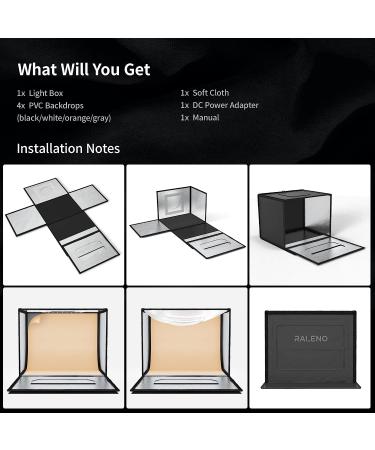 What Will You Get

1x Light Box
4x PVC Backdrops
(black/white/orange/gray)

1x Soft Cloth
1x DC Power Adapter
1x Manual

Installation Notes

RALENO