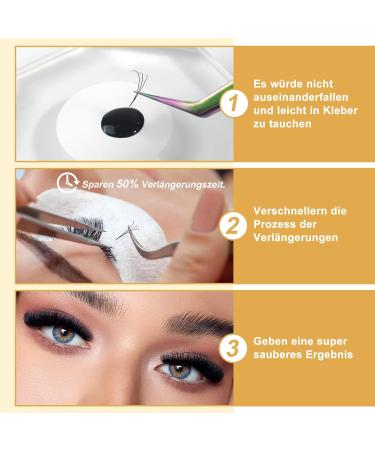 1

Es würde nicht auseinanderfallen und leicht in Kleber zu tauchen

Sparen 50% Verlängerungszeit.

2

Verschnellern die Prozess der Verlängerungen

3

Geben eine super sauberes Ergebnis