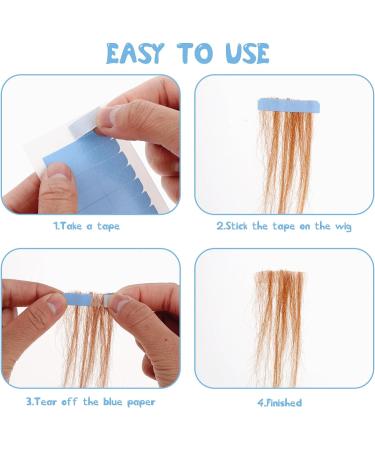 EASY TO USE

1.Take a tape

2.Stick the tape on the wig

3.Tear off the blue paper

4.Finished