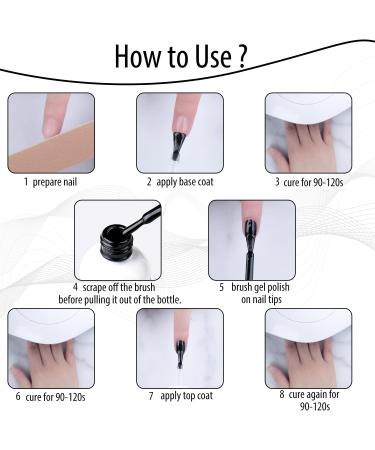 How to Use ?

1 prepare nail

2 apply base coat

3 cure for 90-120s

4 scrape off the brush before pulling it out of the bottle.

5 brush gel polish on nail tips

6 cure for 90-120s

7 apply top coat

8 cure again for 90-120s