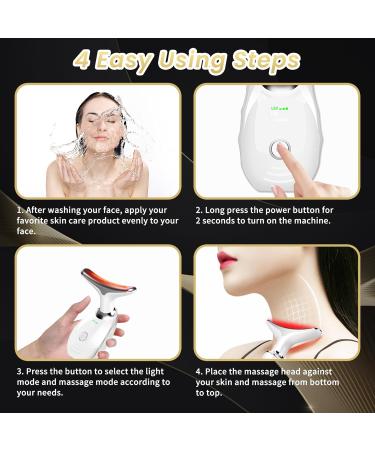 4 Easy Using Steps

1. After washing your face, apply your favorite skin care product evenly to your face.

2. Long press the power button for 2 seconds to turn on the machine.

3. Press the button to select the light mode and massage mode according to your needs.

4. Place the massage head against your skin and massage from bottom to top.