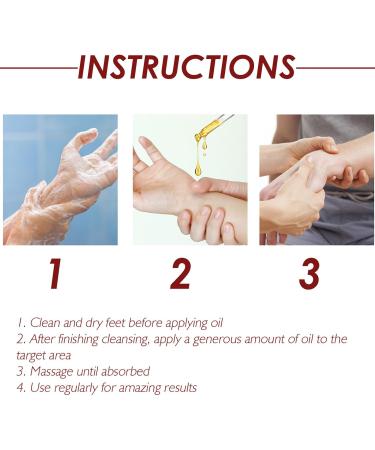 INSTRUCTIONS

1

2

3

1. Clean and dry feet before applying oil
2. After finishing cleansing, apply a generous amount of oil to the target area
3. Massage until absorbed
4. Use regularly for amazing results