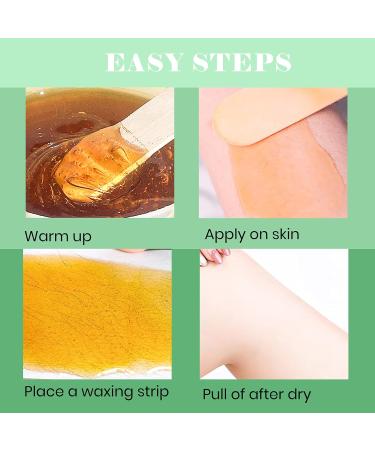 EASY STEPS

Warm up

Apply on skin

Place a waxing strip

Pull of after dry