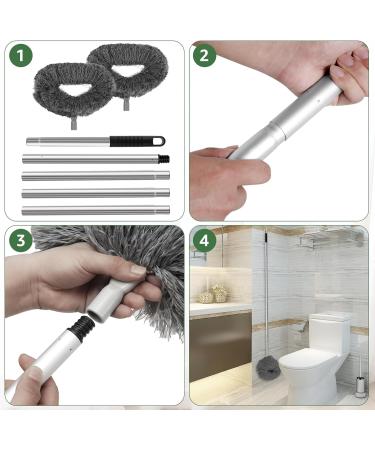 1

2

3

4