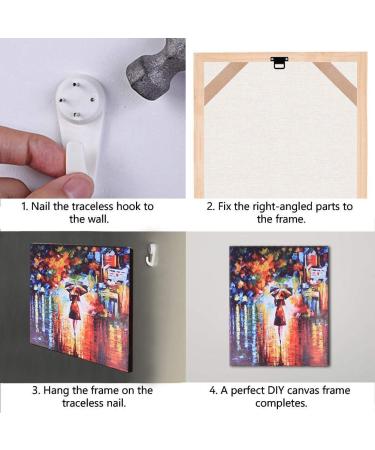 1. Nail the traceless hook to the wall.

2. Fix the right-angled parts to the frame.

3. Hang the frame on the traceless nail.

4. A perfect DIY canvas frame completes.