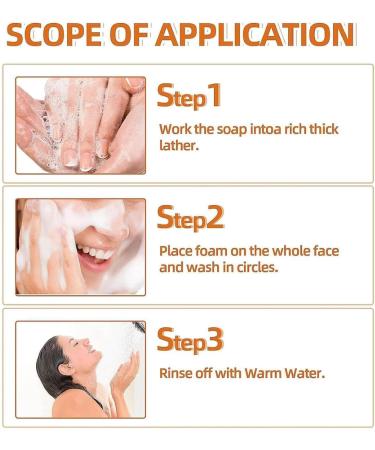 SCOPE OF APPLICATION

Step1

Work the soap intoa rich thick lather.

Step2

Place foam on the whole face and wash in circles.

Step3

Rinse off with Warm Water.