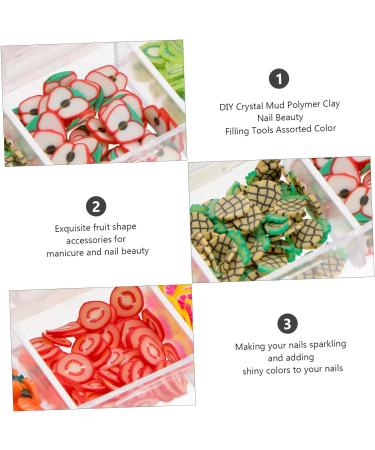 1

DIY Crystal Mud Polymer Clay
Nail Beauty
Filling Tools Assorted Color

2

Exquisite fruit shape
accessories for
manicure and nail beauty

3

Making your nails sparkling
and adding
shiny colors to your nails