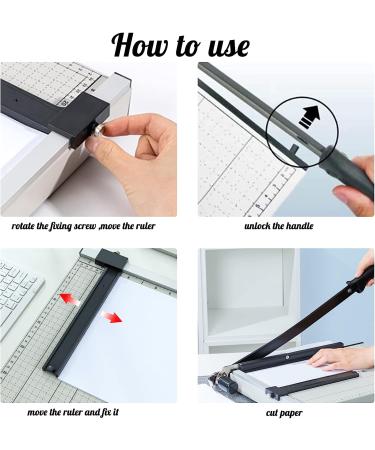 How to use

rotate the fixing screw ,move the ruler

unlock the handle

move the ruler and fix it

cut paper