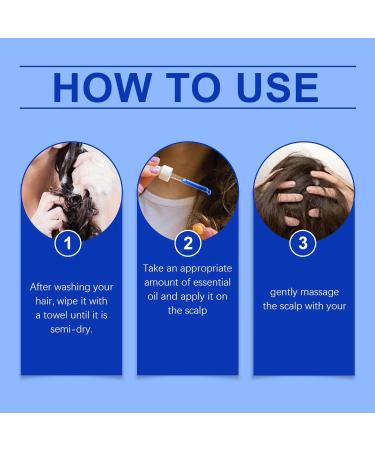 HOW TO USE

1

After washing your hair, wipe it with a towel until it is semi-dry.

2

Take an appropriate amount of essential oil and apply it on the scalp

3

gently massage the scalp with your