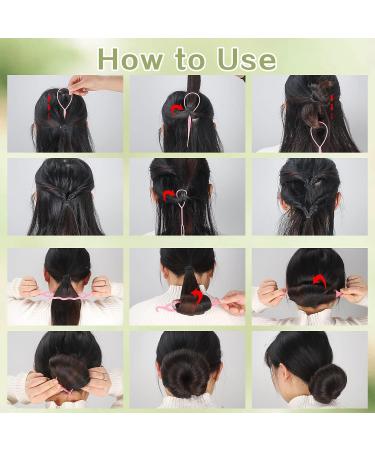 How to Use