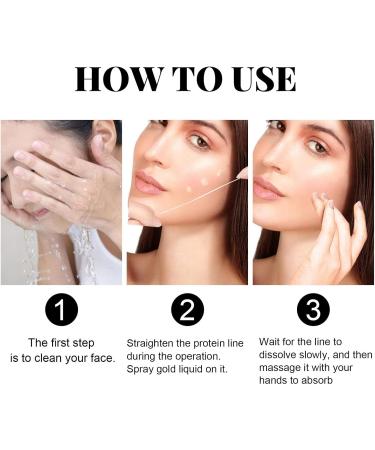 HOW TO USE

1

The first step is to clean your face.

2

Straighten the protein line during the operation. Spray gold liquid on it.

3

Wait for the line to dissolve slowly, and then massage it with your hands to absorb