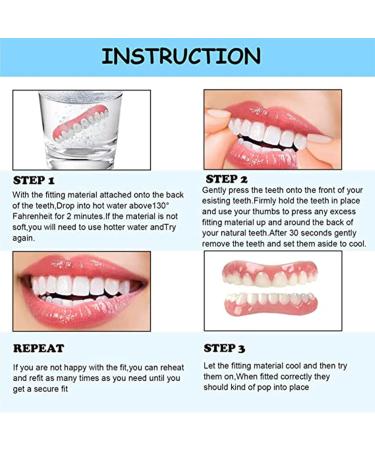 INSTRUCTION

STEP 1

With the fitting material attached onto the back of the teeth,Drop into hot water above130° Fahrenheit for 2 minutes.If the material is not soft,you will need to use hotter water andTry again.

STEP 2

Gently press the teeth onto the front of your esisting teeth.Firmly hold the teeth in place and use your thumbs to press any excess fitting material up and around the back of your natural teeth.After 30 seconds gently remove the teeth and set them aside to cool.

REPEAT

If you are not happy with the fit,you can reheat and refit as many times as you need until you get a secure fit

STEP 3

Let the fitting material cool and then try them on,When fitted correctly they should kind of pop into place