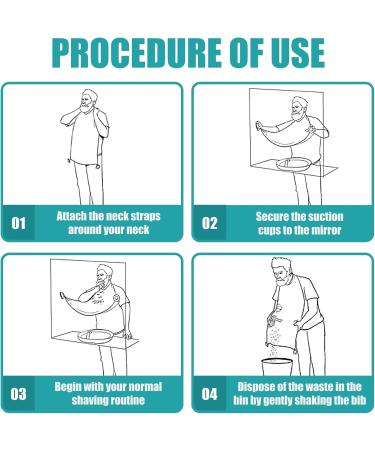 PROCEDURE OF USE

01 Attach the neck straps around your neck

02 Secure the suction cups to the mirror

03 Begin with your normal shaving routine

04 Dispose of the waste in the bin by gently shaking the bib