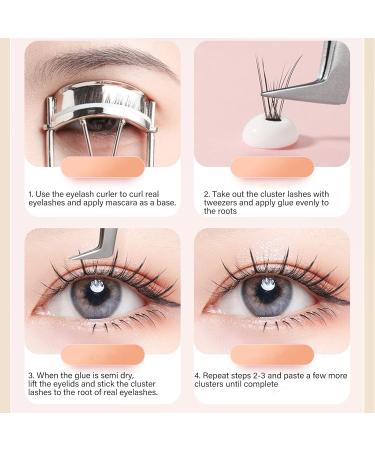 1. Use the eyelash curler to curl real eyelashes and apply mascara as a base.

2. Take out the cluster lashes with tweezers and apply glue evenly to the roots

3. When the glue is semi dry, lift the eyelids and stick the cluster lashes to the root of real eyelashes.

4. Repeat steps 2-3 and paste a few more clusters until complete