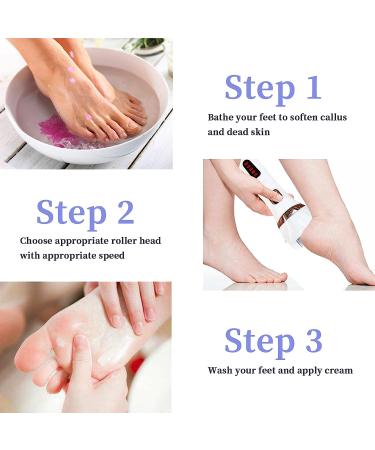 Step 1

Bathe your feet to soften callus and dead skin

Step 2

Choose appropriate roller head with appropriate speed

Step 3

Wash your feet and apply cream