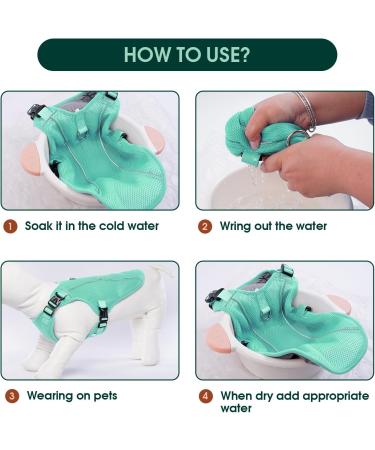 HOW TO USE?

1 Soak it in the cold water

2 Wring out the water

3 Wearing on pets

4 When dry add appropriate water