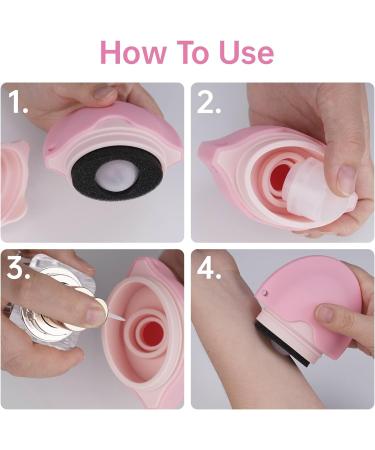 How To Use

1.

2.

3.

4.