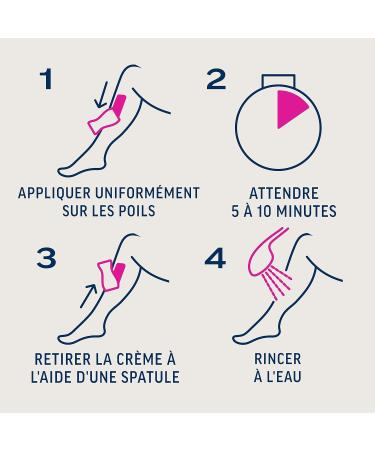 1

APPLIQUER UNIFORMÉMENT SUR LES POILS

2

ATTENDRE 5 À 10 MINUTES

3

RETIRER LA CRÈME À L'AIDE D'UNE SPATULE

4

RINCER À L'EAU