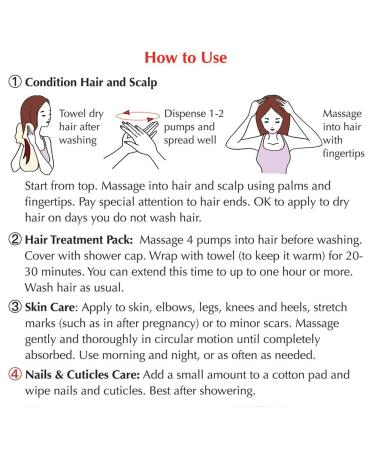 How to Use

① Condition Hair and Scalp

Towel dry hair after washing

Dispense 1-2 pumps and spread well

Massage into hair with fingertips

Start from top. Massage into hair and scalp using palms and fingertips. Pay special attention to hair ends. OK to apply to dry hair on days you do not wash hair.

② Hair Treatment Pack: Massage 4 pumps into hair before washing. Cover with shower cap. Wrap with towel (to keep it warm) for 20-30 minutes. You can extend this time to up to one hour or more. Wash hair as usual.

③ Skin Care: Apply to skin, elbows, legs, knees and heels, stretch marks (such as in after pregnancy) or to minor scars. Massage gently and thoroughly in circular motion until completely absorbed. Use morning and night, or as often as needed.

④ Nails & Cuticles Care: Add a small amount to a cotton pad and wipe nails and cuticles. Best after showering.