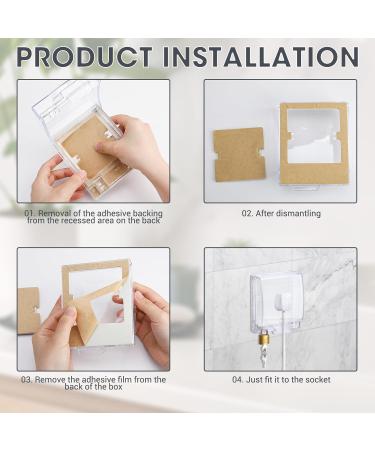 PRODUCT INSTALLATION

01. Removal of the adhesive backing from the recessed area on the back

02. After dismantling

03. Remove the adhesive film from the back of the box

04. Just fit it to the socket