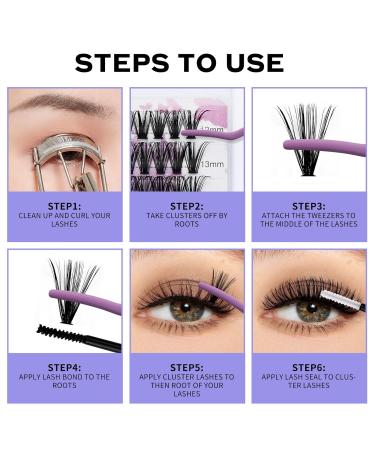 STEPS TO USE

12mm

13mm

STEP1:
CLEAN UP AND CURL YOUR LASHES

STEP2:
TAKE CLUSTERS OFF BY ROOTS

STEP3:
ATTACH THE TWEEZERS TO THE MIDDLE OF THE LASHES

STEP4:
APPLY LASH BOND TO THE ROOTS

STEP5:
APPLY CLUSTER LASHES TO THEN ROOT OF YOUR LASHES

STEP6:
APPLY LASH SEAL TO CLUSTER LASHES