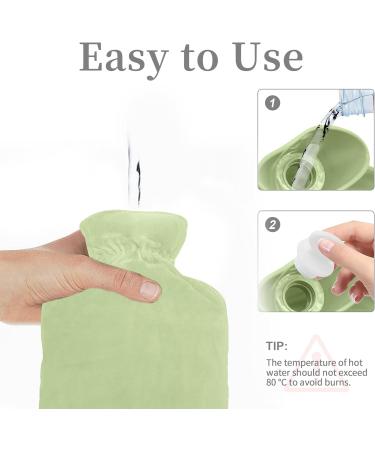 Easy to Use

1

2

TIP:

The temperature of hot water should not exceed 80 °C to avoid burns.