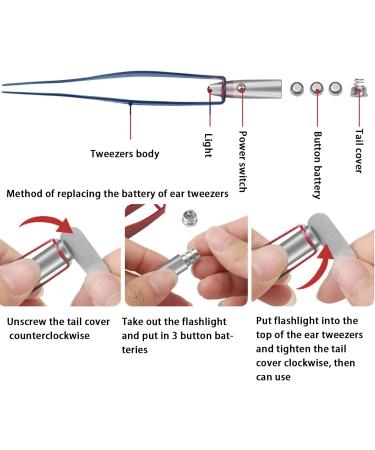 Tweezers body

Light

Power switch

Button battery

Tail cover

Method of replacing the battery of ear tweezers

Unscrew the tail cover counterclockwise

Take out the flashlight and put in 3 button batteries

Put flashlight into the top of the ear tweezers and tighten the tail cover clockwise, then can use