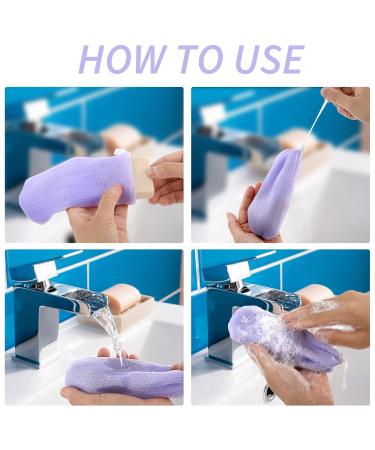 HOW TO USE