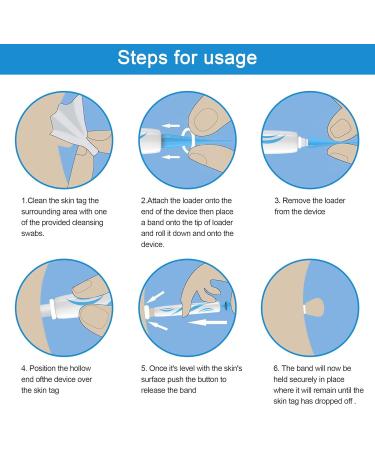 Steps for usage

1.Clean the skin tag the surrounding area with one of the provided cleansing swabs.

2.Attach the loader onto the end of the device then place a band onto the tip of loader and roll it down and onto the device.

3. Remove the loader from the device

4. Position the hollow end ofthe device over the skin tag

5. Once it's level with the skin's surface push the button to release the band

6. The band will now be held securely in place where it will remain until the skin tag has dropped off .