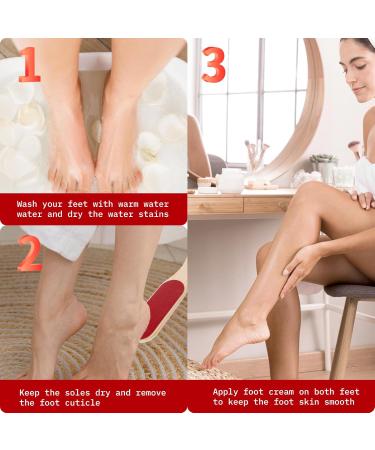 1

Wash your feet with warm water water and dry the water stains

2

Keep the soles dry and remove the foot cuticle

3

Apply foot cream on both feet to keep the foot skin smooth