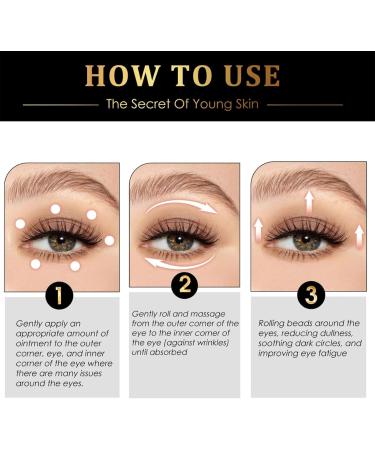 HOW TO USE

The Secret Of Young Skin

1

Gently apply an appropriate amount of ointment to the outer corner, eye, and inner corner of the eye where there are many issues around the eyes.

2

Gently roll and massage from the outer corner of the eye to the inner corner of the eye (against wrinkles) until absorbed

3

Rolling beads around the eyes, reducing dullness, soothing dark circles, and improving eye fatigue