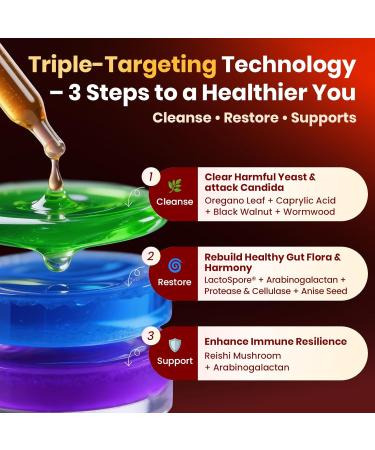 Triple-Targeting Technology – 3 Steps to a Healthier You

Cleanse • Restore • Supports

1 Cleanse

Clear Harmful Yeast & attack Candida

Oregano Leaf + Caprylic Acid + Black Walnut + Wormwood

2 Restore

Rebuild Healthy Gut Flora & Harmony

LactoSpore® + Arabinogalactan + Protease & Cellulase + Anise Seed

3 Support

Enhance Immune Resilience

Reishi Mushroom + Arabinogalactan