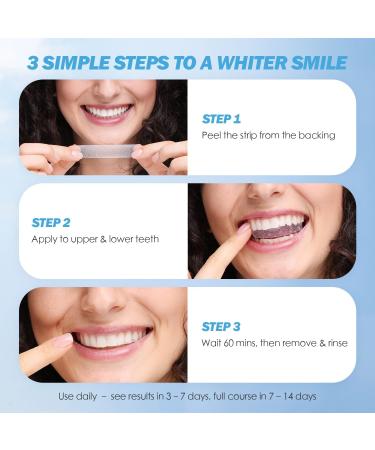 3 SIMPLE STEPS TO A WHITER SMILE

STEP 1
Peel the strip from the backing

STEP 2
Apply to upper & lower teeth

STEP 3
Wait 60 mins, then remove & rinse

Use daily – see results in 3 – 7 days, full course in 7 – 14 days