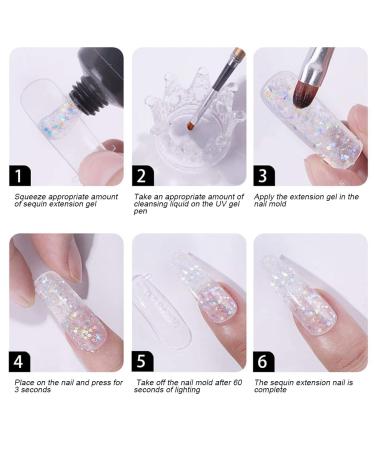 1

Squeeze appropriate amount of sequin extension gel

2

Take an appropriate amount of cleansing liquid on the UV gel pen

3

Apply the extension gel in the nail mold

4

Place on the nail and press for 3 seconds

5

Take off the nail mold after 60 seconds of lighting

6

The sequin extension nail is complete