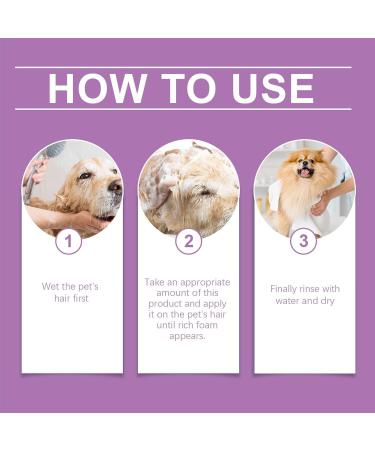 HOW TO USE

1

Wet the pet's hair first

2

Take an appropriate amount of this product and apply it on the pet's hair until rich foam appears.

3

Finally rinse with water and dry