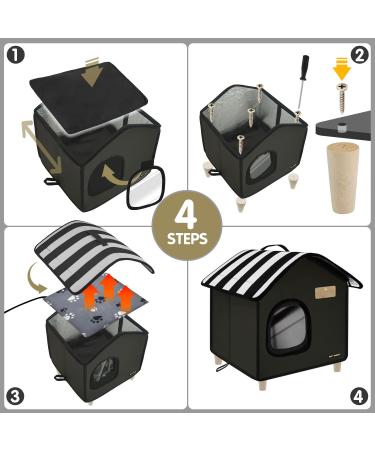 1

2

4
STEPS

3

4