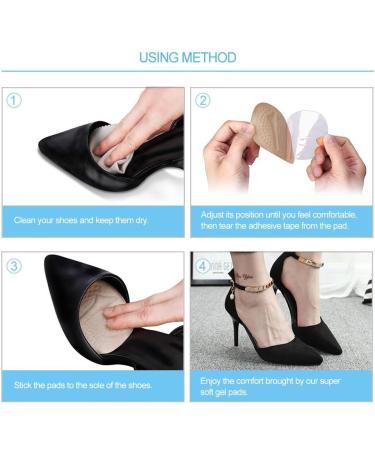 USING METHOD

①

Clean your shoes and keep them dry.

②

Adjust its position until you feel comfortable, then tear the adhesive tape from the pad.

③

Stick the pads to the sole of the shoes.

④

Enjoy the comfort brought by our super soft gel pads.