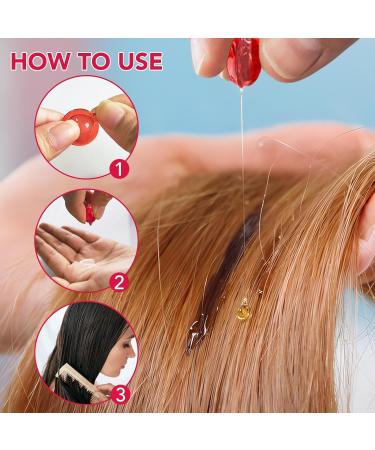 HOW TO USE

1

2

3