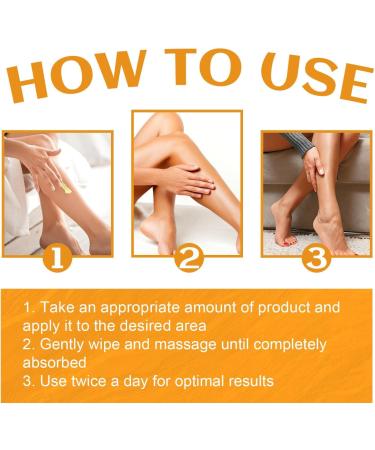 HOW TO USE

1

2

3

1. Take an appropriate amount of product and apply it to the desired area
2. Gently wipe and massage until completely absorbed
3. Use twice a day for optimal results