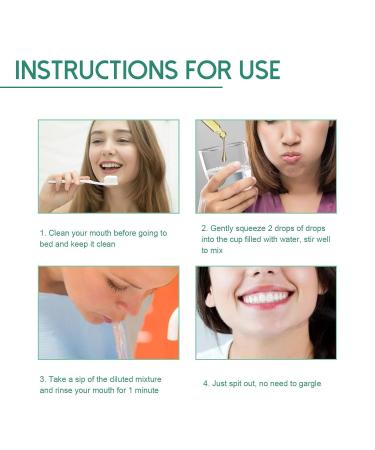 INSTRUCTIONS FOR USE

1. Clean your mouth before going to bed and keep it clean

2. Gently squeeze 2 drops of drops into the cup filled with water, stir well to mix

3. Take a sip of the diluted mixture and rinse your mouth for 1 minute

4. Just spit out, no need to gargle