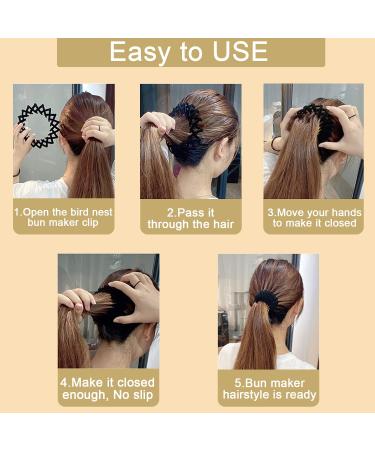 Easy to USE

1.Open the bird nest bun maker clip

2.Pass it through the hair

3.Move your hands to make it closed

4.Make it closed enough, No slip

5.Bun maker hairstyle is ready