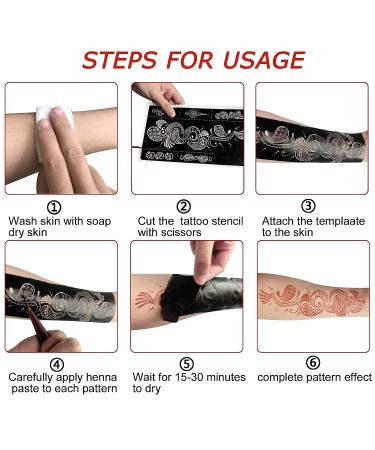 STEPS FOR USAGE

①
Wash skin with soap dry skin

②
Cut the tattoo stencil with scissors

③
Attach the templaate to the skin

④
Carefully apply henna paste to each pattern

⑤
Wait for 15-30 minutes to dry

⑥
complete pattern effect