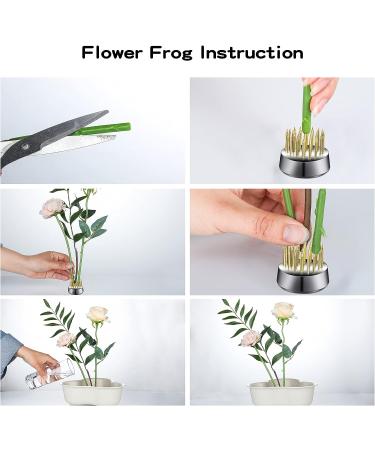 Flower Frog Instruction